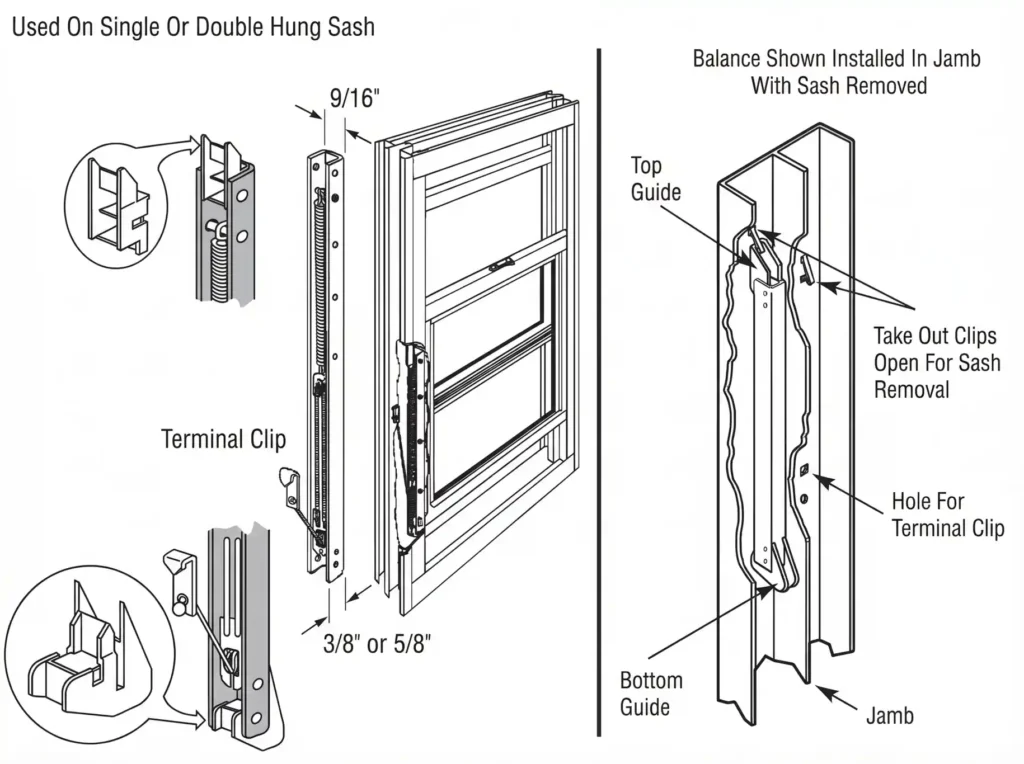 Used On Single Or Double Hung Sash

9/16"

Terminal Clip

3/8" or 5/8"

Balance Shown Installed In Jamb With Sash Removed

Top Guide

Take Out Clips Open For Sash Removal

Hole For Terminal Clip

Bottom Guide

Jamb