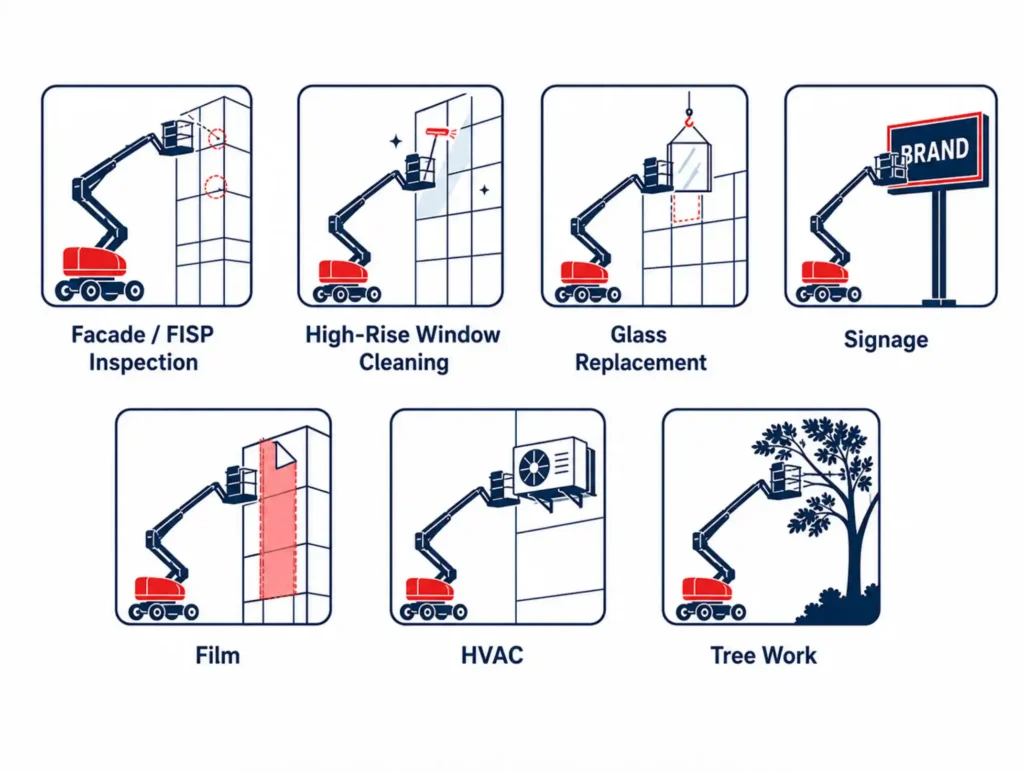 Facade / FISP Inspection

High-Rise Window Cleaning

Glass Replacement

BRAND

Signage

Film

HVAC

Tree Work